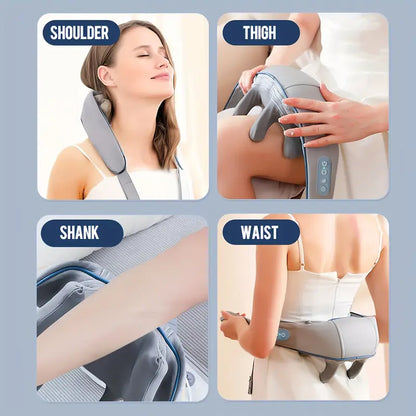 SHOULDER

THIGH

SHANK

WAIST